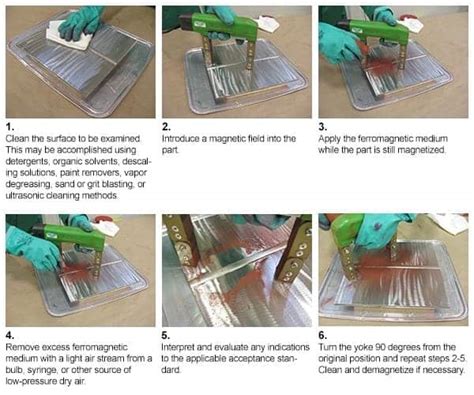 1.
Clean the surface to be examined. This may be accomplished using detergents, organic solvents, descaling solutions, paint removers, vapor degreasing, sand or grit blasting, or ultrasonic cleaning methods.

2.
Introduce a magnetic field into the part.

3.
Apply the ferromagnetic medium while the part is still magnetized.

4.
Remove excess ferromagnetic medium with a light air stream from a bulb, syringe, or other source of low-pressure dry air.

5.
Interpret and evaluate any indications to the applicable acceptance standard.

6.
Turn the yoke 90 degrees from the original position and repeat steps 2-5. Clean and demagnetize if necessary.