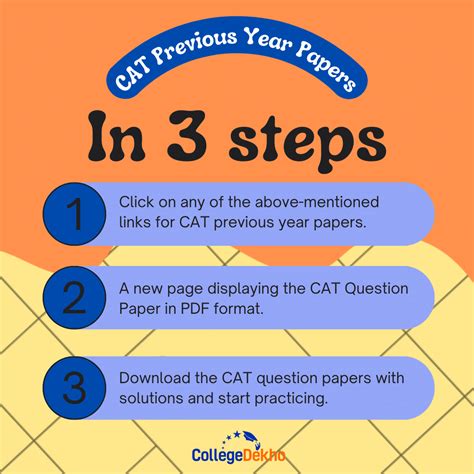 CAT Previous Year Papers

In 3 steps

1 Click on any of the above-mentioned links for CAT previous year papers.

2 A new page displaying the CAT Question Paper in PDF format.

3 Download the CAT question papers with solutions and start practicing.

CollegeDekho