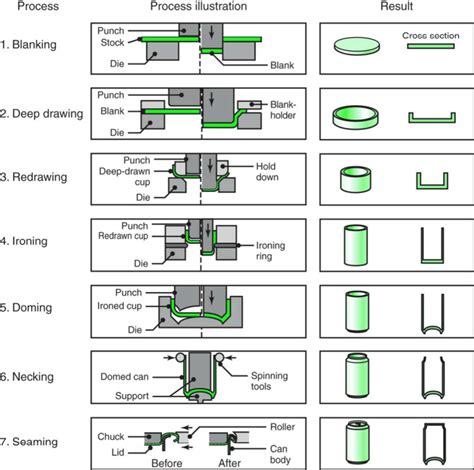 Process

Process illustration

Result

1. Blanking

Punch
Stock
Die
Blank

Cross section

2. Deep drawing

Punch
Blank
Die
Blank-holder

3. Redrawing

Punch
Deep-drawn cup
Die
Hold down

4. Ironing

Punch
Redrawn cup
Die
Ironing ring

5. Doming

Punch
Ironed cup
Die

6. Necking

Domed can
Support
Spinning tools

7. Seaming

Chuck
Lid
Before
After
Roller
Can body