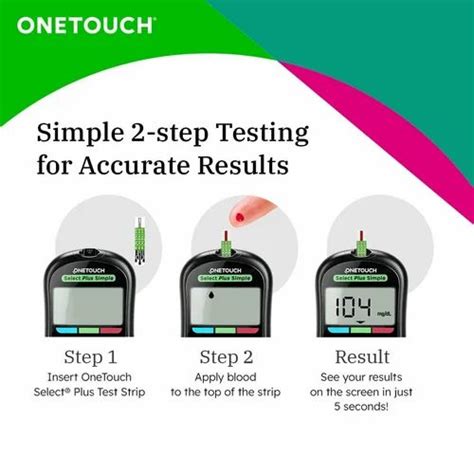 ONETOUCH®

Simple 2-step Testing for Accurate Results

ONETOUCH
Select Plus Simple

ONETOUCH
Select Plus Simple

ONETOUCH
Select Plus Simple

104 mg/dL

Step 1
Insert OneTouch Select® Plus Test Strip

Step 2
Apply blood to the top of the strip

Result
See your results on the screen in just 5 seconds!