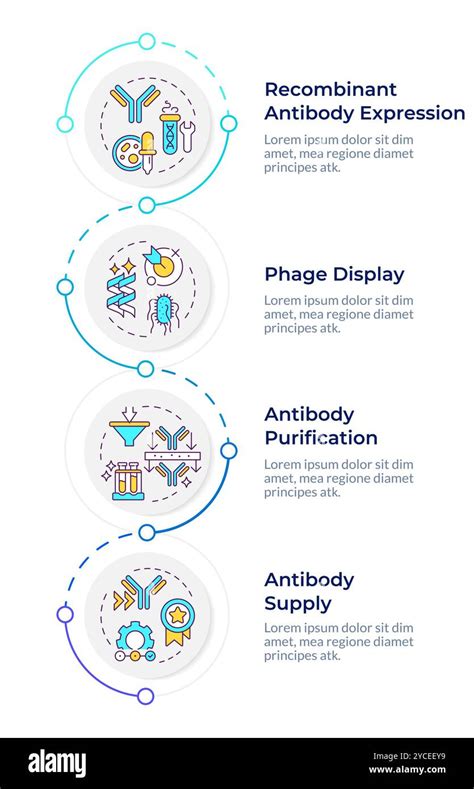 Recombinant Antibody Expression

Lorem ipsum dolor sit dim amet, mea regione diamet principes atk.

Phage Display

Lorem ipsum dolor sit dim amet, mea regione diamet principes atk.

Antibody Purification

Lorem ipsum dolor sit dim amet, mea regione diamet principes atk.

Antibody Supply

Lorem ipsum dolor sit dim amet, mea regione diamet principes atk.

alamy

Image ID: 2YCEEY9
www.alamy.com