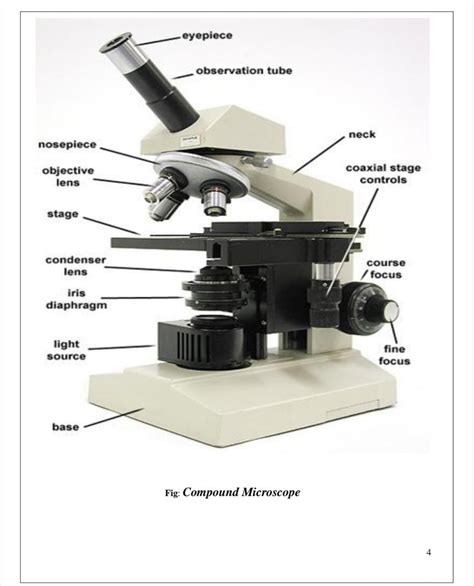 eyepiece
observation tube
nosepiece
neck
objective lens
coaxial stage controls
stage
condenser lens
course focus
iris diaphragm
light source
fine focus
base

Fig: Compound Microscope

4