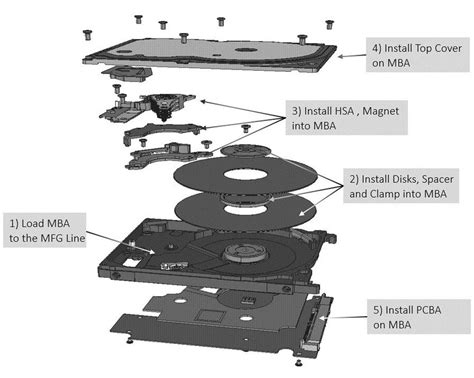 4) Install Top Cover on MBA

3) Install HSA , Magnet into MBA

2) Install Disks, Spacer and Clamp into MBA

1) Load MBA to the MFG Line

5) Install PCBA on MBA