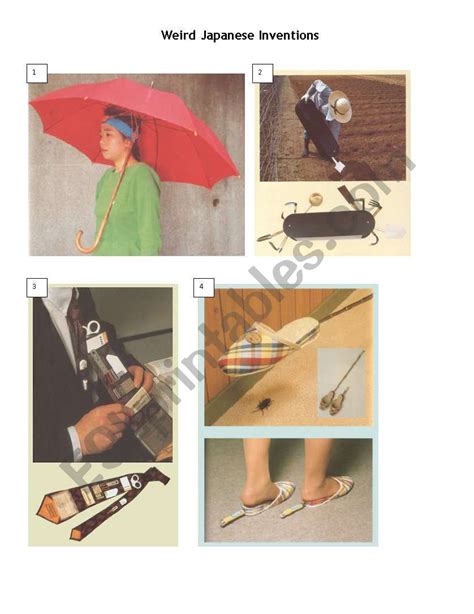 Weird Japanese Inventions

1

2

3

4

ESLprintables.com