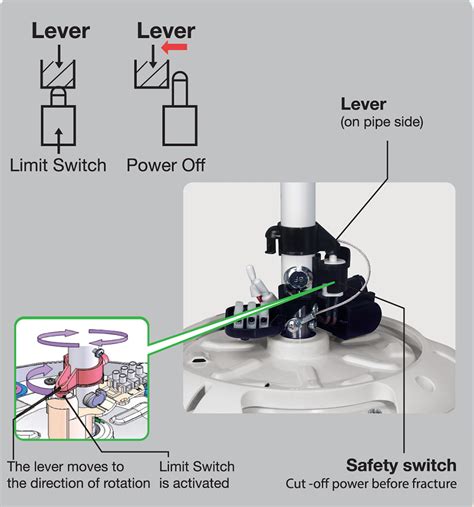 Lever

Limit Switch

Lever

Power Off

Lever
(on pipe side)

The lever moves to the direction of rotation

Limit Switch is activated

Safety switch
Cut -off power before fracture