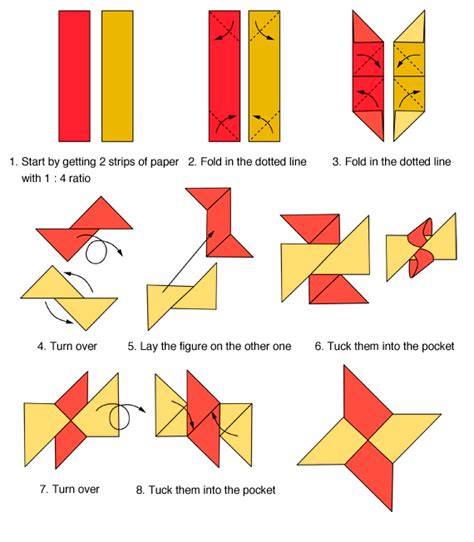 1. Start by getting 2 strips of paper with 1 : 4 ratio

2. Fold in the dotted line

3. Fold in the dotted line

4. Turn over

5. Lay the figure on the other one

6. Tuck them into the pocket

7. Turn over

8. Tuck them into the pocket