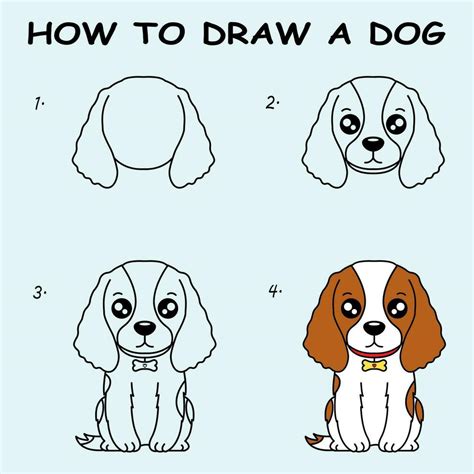 HOW TO DRAW A DOG

1.

2.

3.

4.