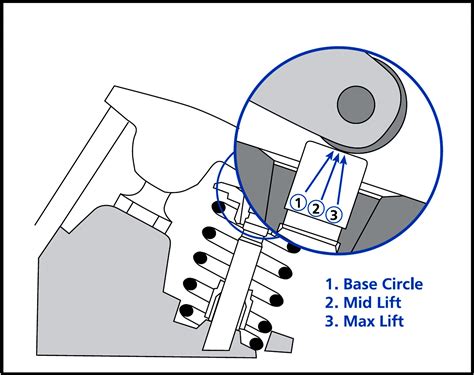 1 2 3

1. Base Circle
2. Mid Lift
3. Max Lift