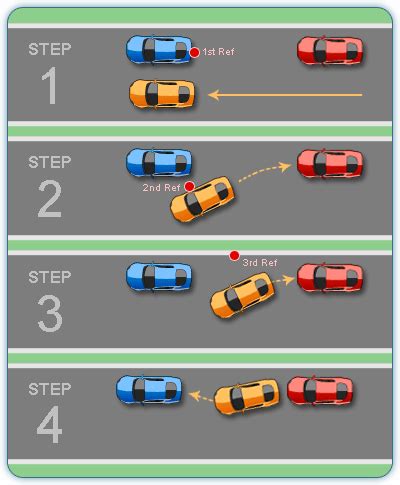 STEP
1
1st Ref

STEP
2
2nd Ref

STEP
3
3rd Ref

STEP
4