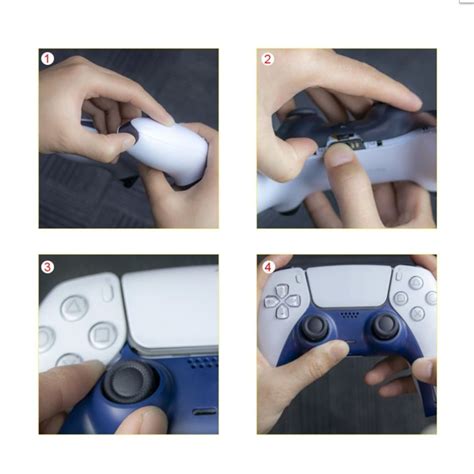 1

2

3

4