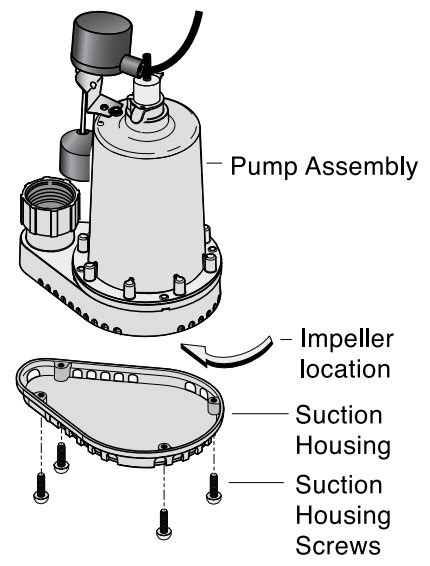 Pump Assembly

Impeller location

Suction Housing

Suction Housing Screws