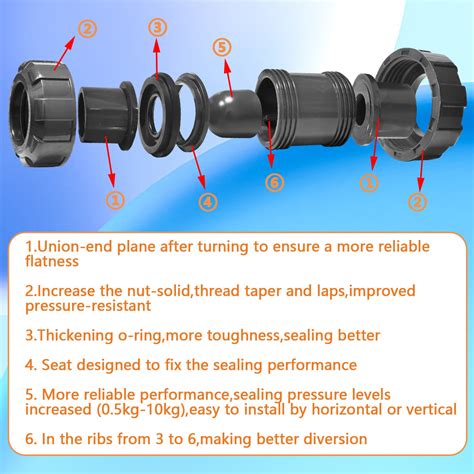 ②

③

⑤

①

④

⑥

①

②

1.Union-end plane after turning to ensure a more reliable flatness

2.Increase the nut-solid,thread taper and laps,improved pressure-resistant

3.Thickening o-ring,more toughness,sealing better

4. Seat designed to fix the sealing performance

5. More reliable performance,sealing pressure levels increased (0.5kg-10kg),easy to install by horizontal or vertical

6. In the ribs from 3 to 6,making better diversion