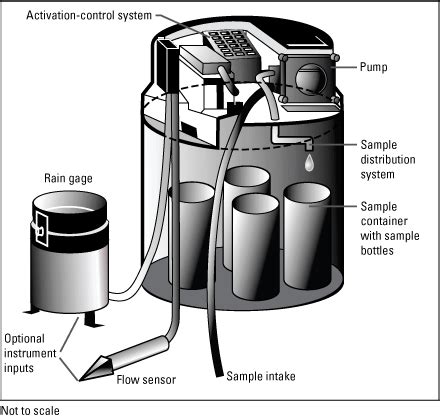 Activation-control system

Pump

Sample distribution system

Rain gage

Sample container with sample bottles

Optional instrument inputs

Flow sensor

Sample intake

Not to scale