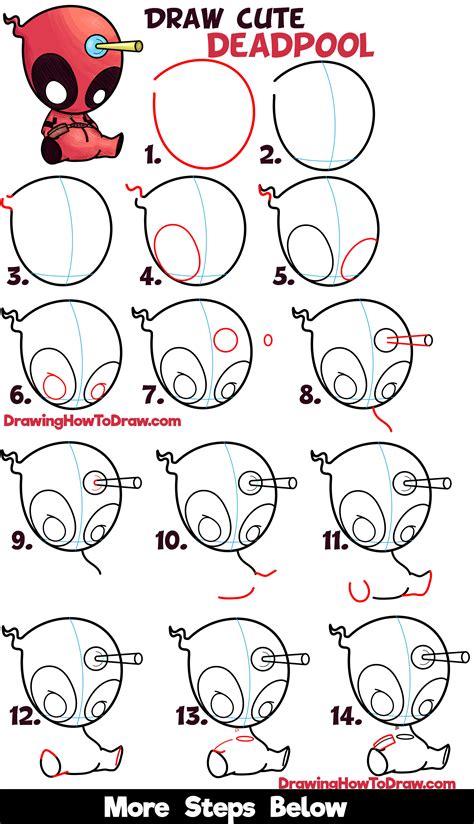 DRAW CUTE
DEADPOOL

1.
2.
3.
4.
5.
6.
7.
8.

DrawingHowToDraw.com

9.
10.
11.
12.
13.
14.

DrawingHowToDraw.com

More Steps Below