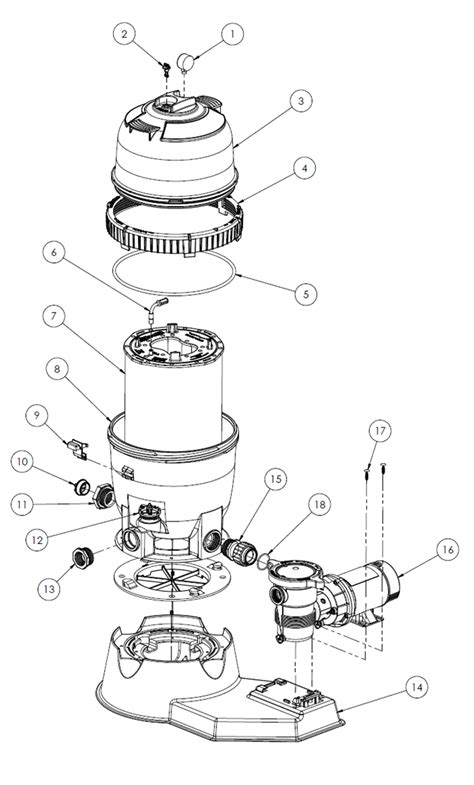 2
1
3
4
6
5
7
8
9
10
11
12
13
15
18
17
16
14