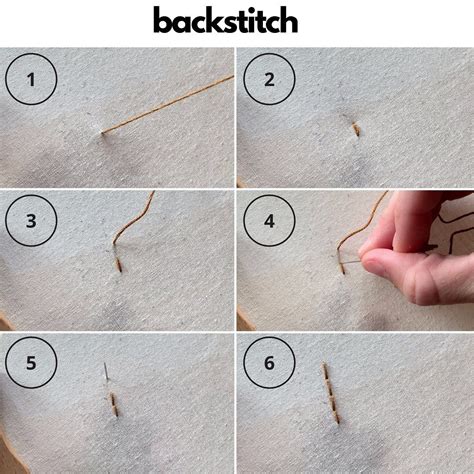 backstitch

1

2

3

4

5

6