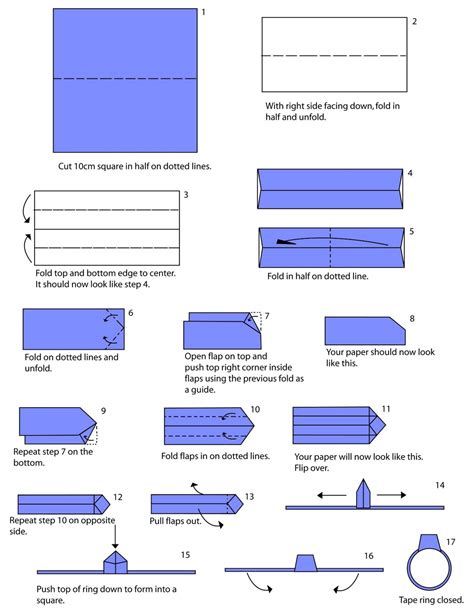 1

Cut 10cm square in half on dotted lines.

2

With right side facing down, fold in half and unfold.

3

Fold top and bottom edge to center. It should now look like step 4.

4

5

Fold in half on dotted line.

6

Fold on dotted lines and unfold.

7

Open flap on top and push top right corner inside flaps using the previous fold as a guide.

8

Your paper should now look like this.

9

Repeat step 7 on the bottom.

10

Fold flaps in on dotted lines.

11

Your paper will now look like this. Flip over.

12

Repeat step 10 on opposite side.

13

Pull flaps out.

14

15

Push top of ring down to form into a square.

16

17

Tape ring closed.