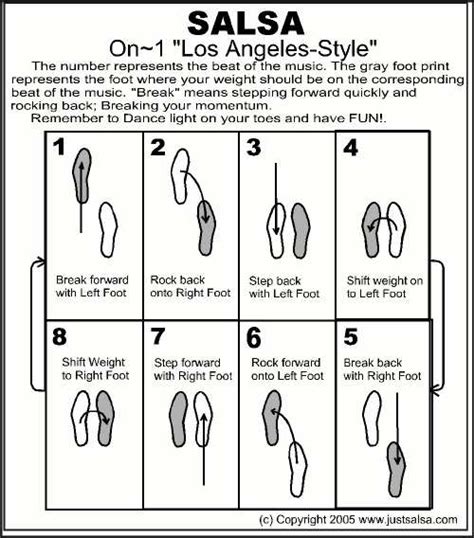 SALSA
On~1 "Los Angeles-Style"

The number represents the beat of the music. The gray foot print represents the foot where your weight should be on the corresponding beat of the music. "Break" means stepping forward quickly and rocking back; Breaking your momentum.
Remember to Dance light on your toes and have FUN!.

1
Break forward with Left Foot

2
Rock back onto Right Foot

3
Step back with Left Foot

4
Shift weight on to Left Foot

8
Shift Weight to Right Foot

7
Step forward with Right Foot

6
Rock forward onto Left Foot

5
Break back with Right Foot

(c) Copyright 2005 www.justsalsa.com