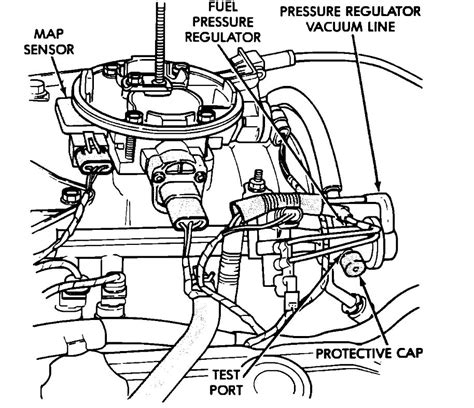 MAP SENSOR

FUEL PRESSURE REGULATOR

PRESSURE REGULATOR VACUUM LINE

PROTECTIVE CAP

TEST PORT