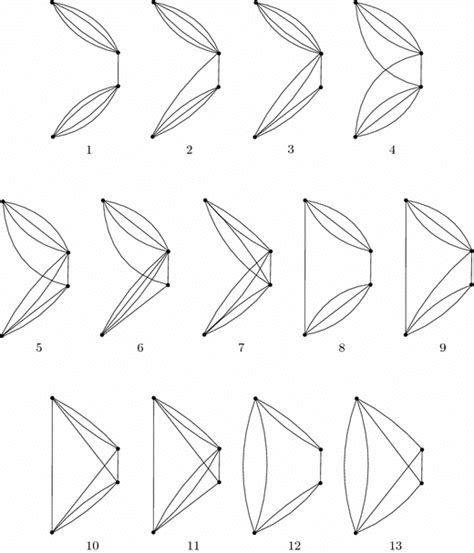 1 2 3 4

5 6 7 8 9

10 11 12 13