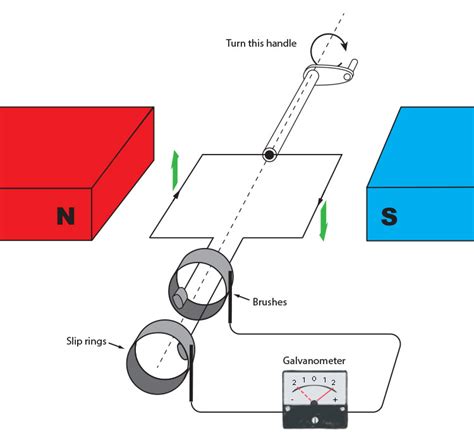 Turn this handle

N

S

Brushes

Slip rings

Galvanometer

2 1 0 1 2

-

+