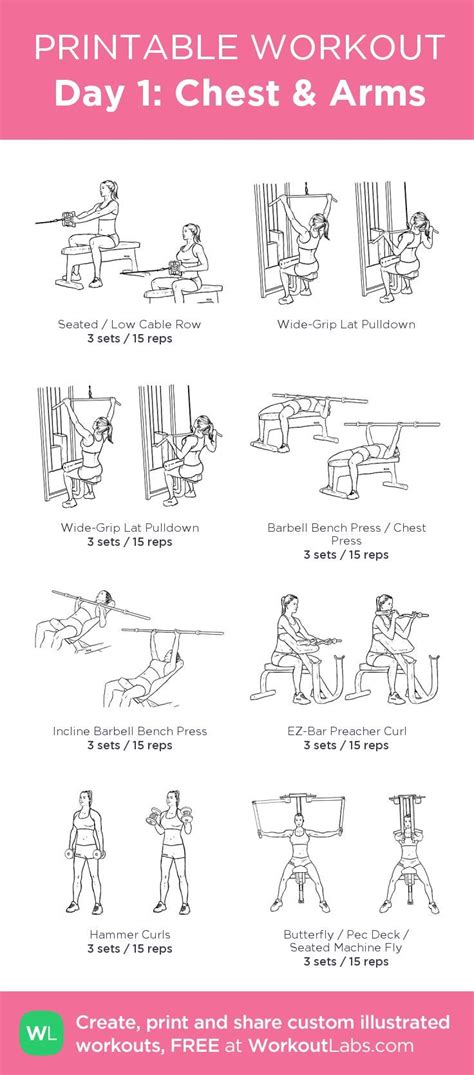 PRINTABLE WORKOUT
Day 1: Chest & Arms

Seated / Low Cable Row
3 sets / 15 reps

Wide-Grip Lat Pulldown

Wide-Grip Lat Pulldown
3 sets / 15 reps

Barbell Bench Press / Chest Press
3 sets / 15 reps

Incline Barbell Bench Press
3 sets / 15 reps

EZ-Bar Preacher Curl
3 sets / 15 reps

Hammer Curls
3 sets / 15 reps

Butterfly / Pec Deck / Seated Machine Fly
3 sets / 15 reps

WL
Create, print and share custom illustrated workouts, FREE at WorkoutLabs.com