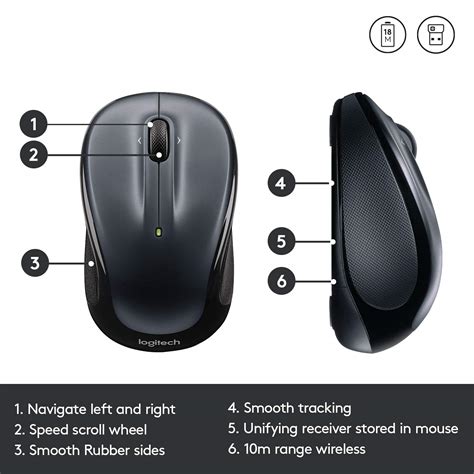 18
M

1
2
3
4
5
6

logitech

1. Navigate left and right
2. Speed scroll wheel
3. Smooth Rubber sides

4. Smooth tracking
5. Unifying receiver stored in mouse
6. 10m range wireless