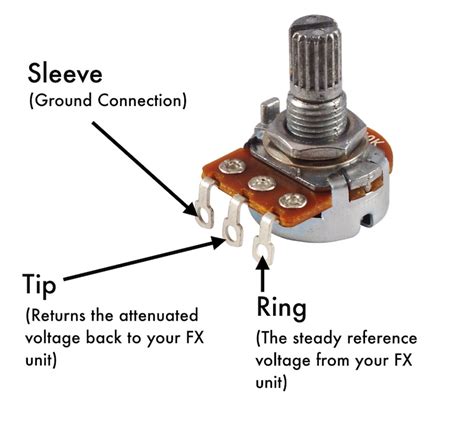 Sleeve
(Ground Connection)

Tip
(Returns the attenuated voltage back to your FX unit)

Ring
(The steady reference voltage from your FX unit)