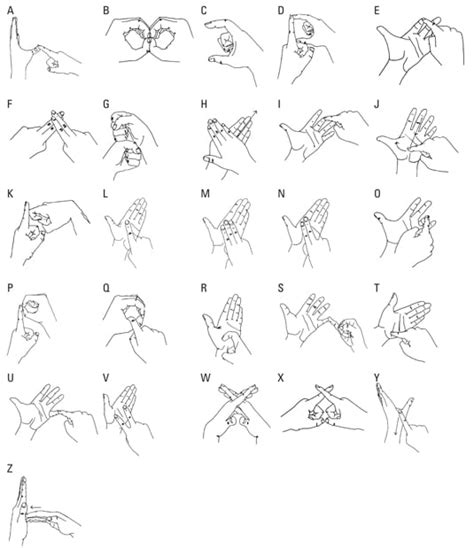 A B C D E
F G H I J
K L M N O
P Q R S T
U V W X Y
Z