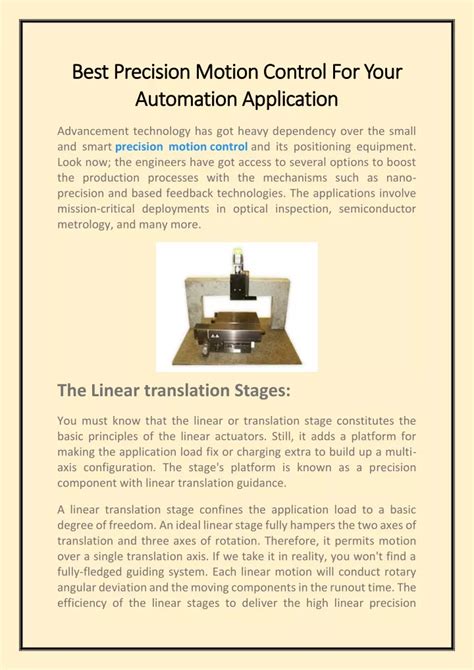 Best Precision Motion Control For Your Automation Application

Advancement technology has got heavy dependency over the small and smart precision motion control and its positioning equipment. Look now; the engineers have got access to several options to boost the production processes with the mechanisms such as nano-precision and based feedback technologies. The applications involve mission-critical deployments in optical inspection, semiconductor metrology, and many more.

The Linear translation Stages:

You must know that the linear or translation stage constitutes the basic principles of the linear actuators. Still, it adds a platform for making the application load fix or charging extra to build up a multi-axis configuration. The stage's platform is known as a precision component with linear translation guidance.

A linear translation stage confines the application load to a basic degree of freedom. An ideal linear stage fully hampers the two axes of translation and three axes of rotation. Therefore, it permits motion over a single translation axis. If we take it in reality, you won't find a fully-fledged guiding system. Each linear motion will conduct rotary angular deviation and the moving components in the runout time. The efficiency of the linear stages to deliver the high linear precision