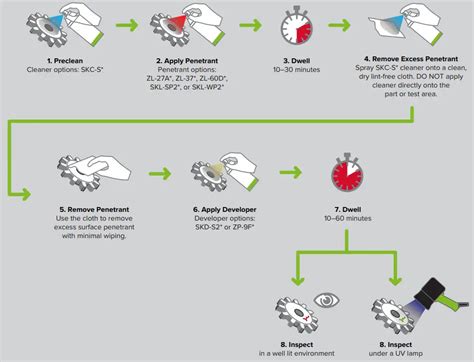 1. Preclean
Cleaner options: SKC-S*

2. Apply Penetrant
Penetrant options: ZL-27A*, ZL-37*, ZL-60D*, SKL-SP2*, or SKL-WP2*

3. Dwell
10–30 minutes

4. Remove Excess Penetrant
Spray SKC-S* cleaner onto a clean, dry lint-free cloth. DO NOT apply cleaner directly onto the part or test area.

5. Remove Penetrant
Use the cloth to remove excess surface penetrant with minimal wiping.

6. Apply Developer
Developer options: SKD-S2* or ZP-9F*

7. Dwell
10–60 minutes

8. Inspect
in a well lit environment

8. Inspect
under a UV lamp