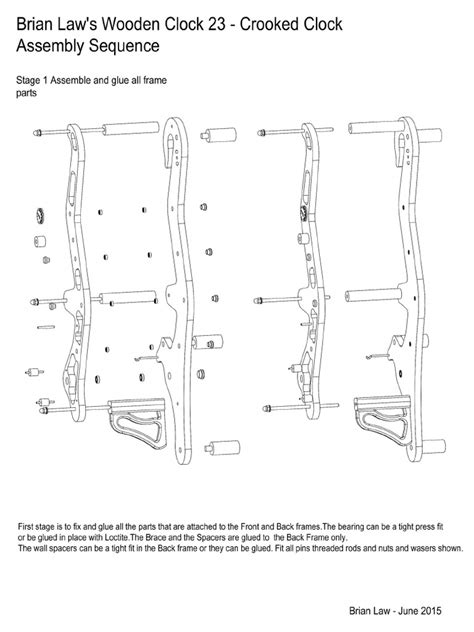 Brian Law's Wooden Clock 23 - Crooked Clock
Assembly Sequence

Stage 1 Assemble and glue all frame parts

First stage is to fix and glue all the parts that are attached to the Front and Back frames.The bearing can be a tight press fit or be glued in place with Loctite.The Brace and the Spacers are glued to the Back Frame only.
The wall spacers can be a tight fit in the Back frame or they can be glued. Fit all pins threaded rods and nuts and wasers shown.

Brian Law - June 2015