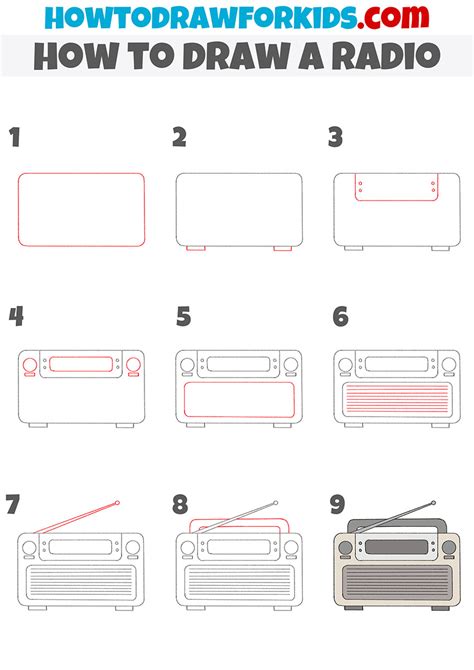 HOWTODRAWFORKIDS.com

HOW TO DRAW A RADIO

1

2

3

4

5

6

7

8

9