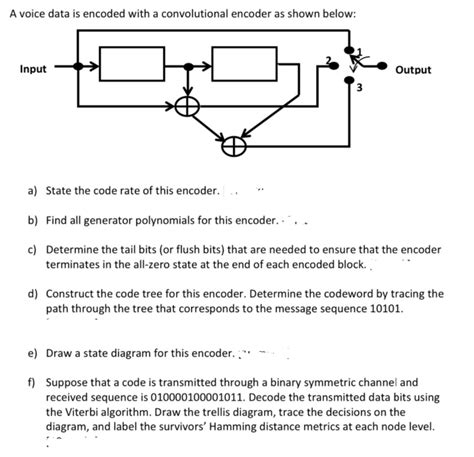 A voice data is encoded with a convolutional encoder as shown below:

Input

1

2

3

Output

a) State the code rate of this encoder.

b) Find all generator polynomials for this encoder.

c) Determine the tail bits (or flush bits) that are needed to ensure that the encoder terminates in the all-zero state at the end of each encoded block.

d) Construct the code tree for this encoder. Determine the codeword by tracing the path through the tree that corresponds to the message sequence 10101.

e) Draw a state diagram for this encoder.

f) Suppose that a code is transmitted through a binary symmetric channel and received sequence is 010000100001011. Decode the transmitted data bits using the Viterbi algorithm. Draw the trellis diagram, trace the decisions on the diagram, and label the survivors' Hamming distance metrics at each node level.