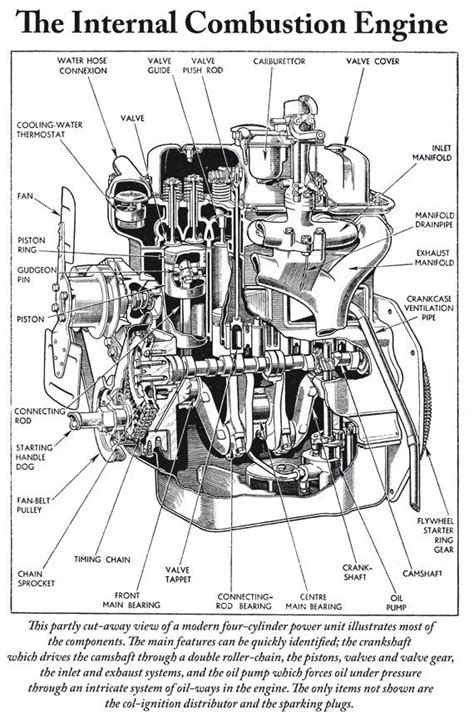 The Internal Combustion Engine

WATER HOSE CONNEXION

VALVE GUIDE

VALVE PUSH ROD

CARBURETTOR

VALVE COVER

COOLING-WATER THERMOSTAT

VALVE

INLET MANIFOLD

FAN

MANIFOLD DRAINPIPE

PISTON RING

EXHAUST MANIFOLD

GUDGEON PIN

CRANKCASE VENTILATION PIPE

PISTON

CONNECTING ROD

STARTING HANDLE DOG

FAN-BELT PULLEY

FLYWHEEL STARTER RING GEAR

TIMING CHAIN

CHAIN SPROCKET

VALVE TAPPET

CRANK-SHAFT

CAMSHAFT

FRONT MAIN BEARING

CONNECTING-ROD BEARING

CENTRE MAIN BEARING

OIL PUMP

This partly cut-away view of a modern four-cylinder power unit illustrates most of the components. The main features can be quickly identified; the crankshaft which drives the camshaft through a double roller-chain, the pistons, valves and valve gear, the inlet and exhaust systems, and the oil pump which forces oil under pressure through an intricate system of oil-ways in the engine. The only items not shown are the col-ignition distributor and the sparking plugs.