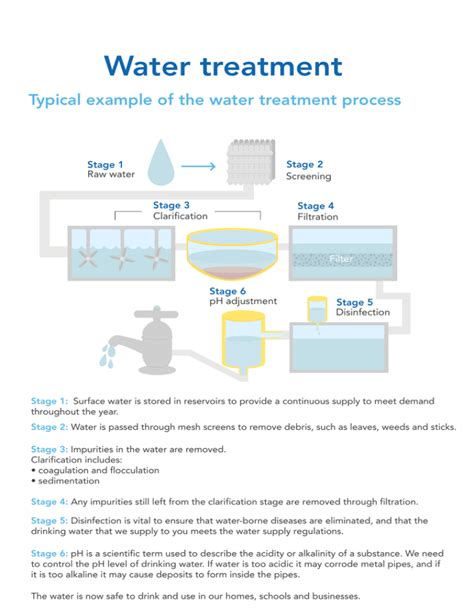 Water treatment

Typical example of the water treatment process

Stage 1
Raw water

Stage 2
Screening

Stage 3
Clarification

Stage 4
Filtration

Filter

Stage 6
pH adjustment

Stage 5
Disinfection

Stage 1: Surface water is stored in reservoirs to provide a continuous supply to meet demand throughout the year.

Stage 2: Water is passed through mesh screens to remove debris, such as leaves, weeds and sticks.

Stage 3: Impurities in the water are removed.
Clarification includes:
• coagulation and flocculation
• sedimentation

Stage 4: Any impurities still left from the clarification stage are removed through filtration.

Stage 5: Disinfection is vital to ensure that water-borne diseases are eliminated, and that the drinking water that we supply to you meets the water supply regulations.

Stage 6: pH is a scientific term used to describe the acidity or alkalinity of a substance. We need to control the pH level of drinking water. If water is too acidic it may corrode metal pipes, and if it is too alkaline it may cause deposits to form inside the pipes.

The water is now safe to drink and use in our homes, schools and businesses.