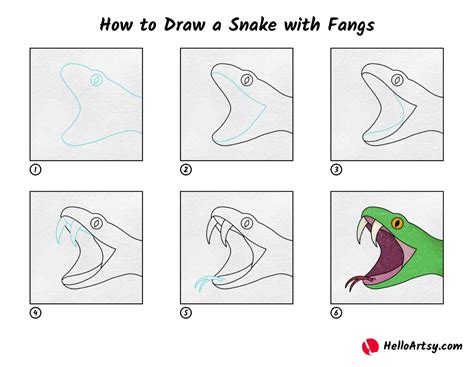 How to Draw a Snake with Fangs

1

2

3

4

5

6

HelloArtsy.com