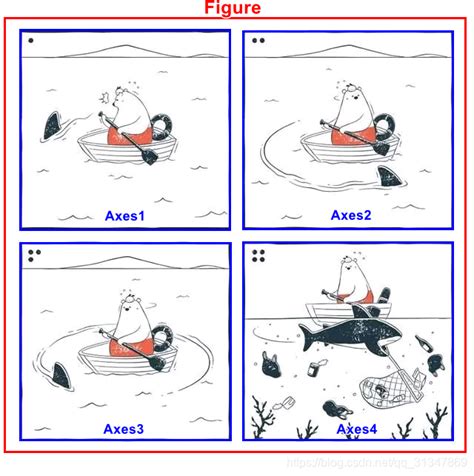 Figure

Axes1

Axes2

Axes3

Axes4

https://blog.csdn.net/qq_31347869