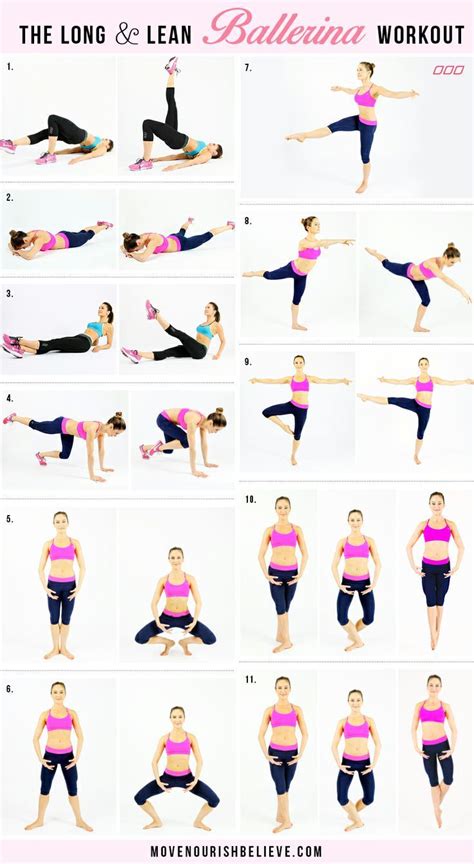 THE LONG & LEAN Ballerina WORKOUT

1.

2.

3.

4.

5.

6.

7.

8.

9.

10.

11.

MOVENOURISHBELIEVE.COM