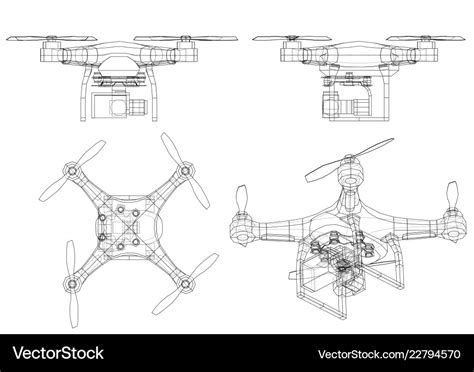 VectorStock

VectorStock.com/22794570