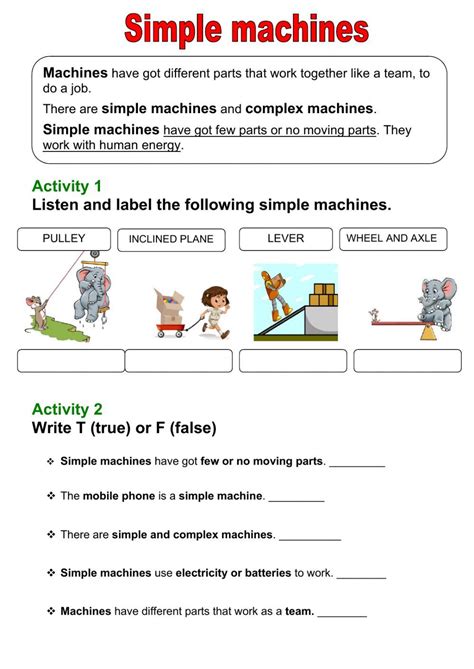 Simple machines

Machines have got different parts that work together like a team, to do a job.

There are simple machines and complex machines.

Simple machines have got few parts or no moving parts. They work with human energy.

Activity 1
Listen and label the following simple machines.

PULLEY INCLINED PLANE LEVER WHEEL AND AXLE

Activity 2
Write T (true) or F (false)

❖ Simple machines have got few or no moving parts. _________

❖ The mobile phone is a simple machine. _________

❖ There are simple and complex machines. __________

❖ Simple machines use electricity or batteries to work. ________

❖ Machines have different parts that work as a team. ________