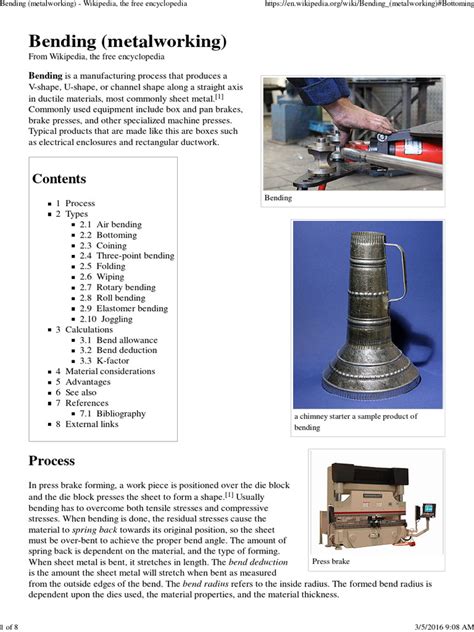 Bending (metalworking) - Wikipedia, the free encyclopedia https://en.wikipedia.org/wiki/Bending_(metalworking)#Bottoming

Bending (metalworking)
From Wikipedia, the free encyclopedia

Bending is a manufacturing process that produces a V-shape, U-shape, or channel shape along a straight axis in ductile materials, most commonly sheet metal.[1] Commonly used equipment include box and pan brakes, brake presses, and other specialized machine presses. Typical products that are made like this are boxes such as electrical enclosures and rectangular ductwork.

Bending

Contents

- 1 Process
- 2 Types
  - 2.1 Air bending
  - 2.2 Bottoming
  - 2.3 Coining
  - 2.4 Three-point bending
  - 2.5 Folding
  - 2.6 Wiping
  - 2.7 Rotary bending
  - 2.8 Roll bending
  - 2.9 Elastomer bending
  - 2.10 Joggling
- 3 Calculations
  - 3.1 Bend allowance
  - 3.2 Bend deduction
  - 3.3 K-factor
- 4 Material considerations
- 5 Advantages
- 6 See also
- 7 References
  - 7.1 Bibliography
- 8 External links

a chimney starter a sample product of bending

Process

In press brake forming, a work piece is positioned over the die block and the die block presses the sheet to form a shape.[1] Usually bending has to overcome both tensile stresses and compressive stresses. When bending is done, the residual stresses cause the material to spring back towards its original position, so the sheet must be over-bent to achieve the proper bend angle. The amount of spring back is dependent on the material, and the type of forming. When sheet metal is bent, it stretches in length. The bend deduction is the amount the sheet metal will stretch when bent as measured from the outside edges of the bend. The bend radius refers to the inside radius. The formed bend radius is dependent upon the dies used, the material properties, and the material thickness.

Press brake

1 of 8 3/5/2016 9:08 AM