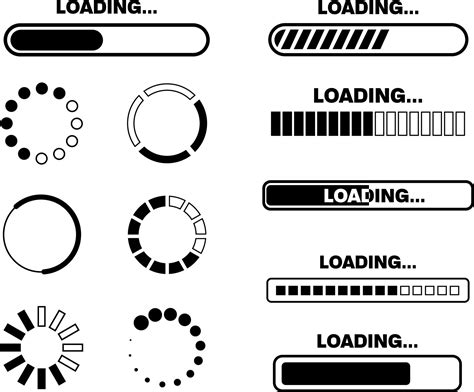 LOADING...

LOADING...

LOADING...

LOADING...

LOADING...

LOADING...