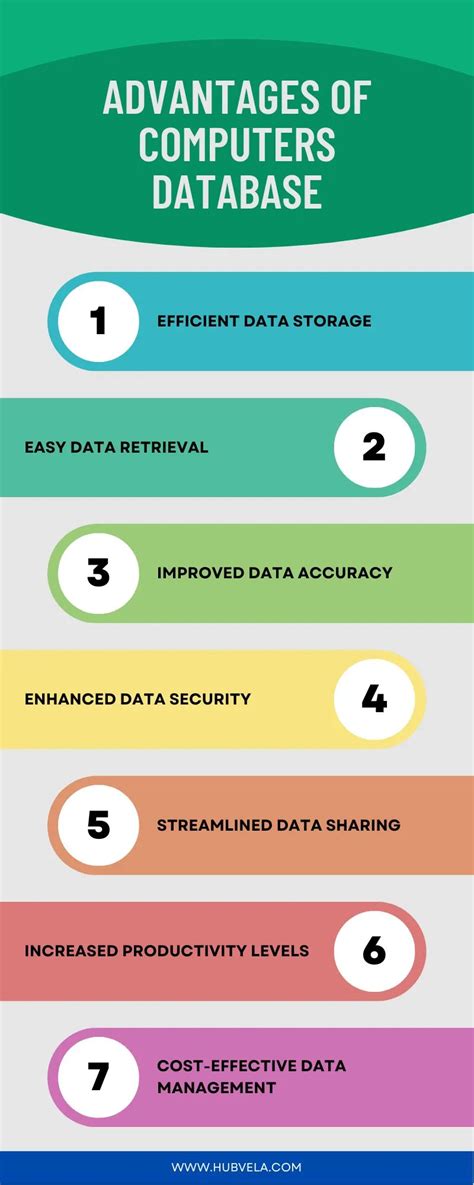 ADVANTAGES OF COMPUTERS DATABASE

1 EFFICIENT DATA STORAGE

EASY DATA RETRIEVAL 2

3 IMPROVED DATA ACCURACY

ENHANCED DATA SECURITY 4

5 STREAMLINED DATA SHARING

INCREASED PRODUCTIVITY LEVELS 6

7 COST-EFFECTIVE DATA MANAGEMENT

WWW.HUBVELA.COM