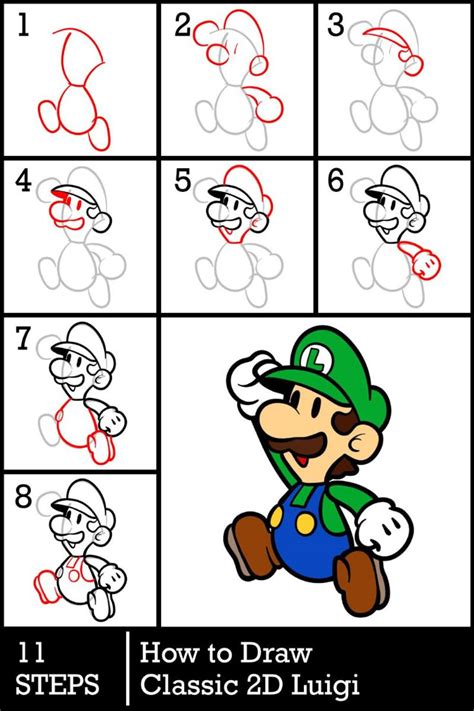 1

2

3

4

5

6

7

8

L

11
STEPS

How to Draw
Classic 2D Luigi