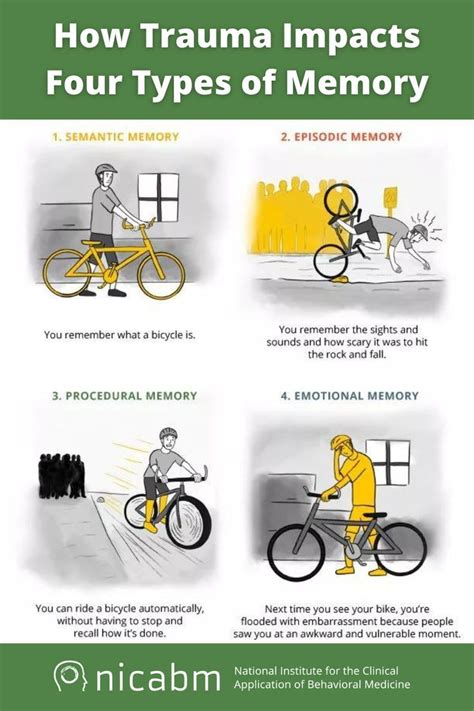 How Trauma Impacts Four Types of Memory

1. SEMANTIC MEMORY

You remember what a bicycle is.

2. EPISODIC MEMORY

You remember the sights and sounds and how scary it was to hit the rock and fall.

3. PROCEDURAL MEMORY

You can ride a bicycle automatically, without having to stop and recall how it's done.

4. EMOTIONAL MEMORY

Next time you see your bike, you're flooded with embarrassment because people saw you at an awkward and vulnerable moment.

nicabm

National Institute for the Clinical Application of Behavioral Medicine