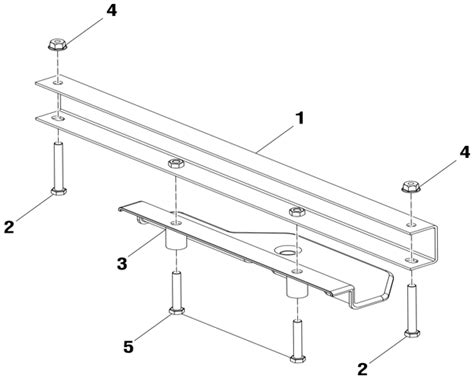 4
1
4
2
3
5
2