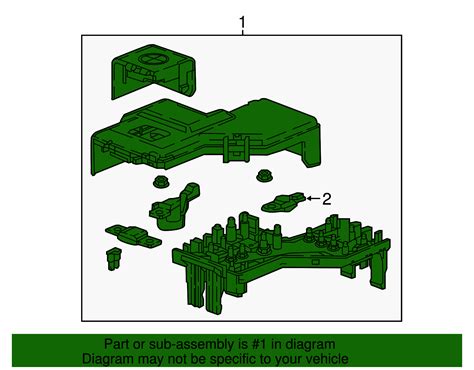 1

2

Part or sub-assembly is #1 in diagram
Diagram may not be specific to your vehicle