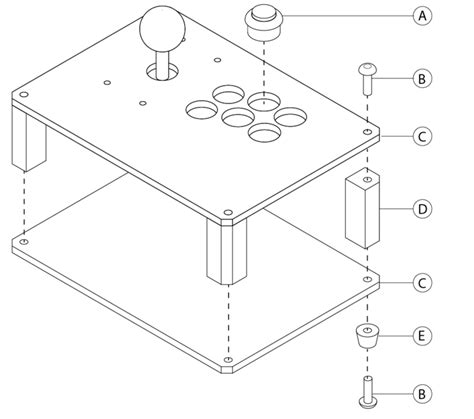 A

B

C

D

C

E

B