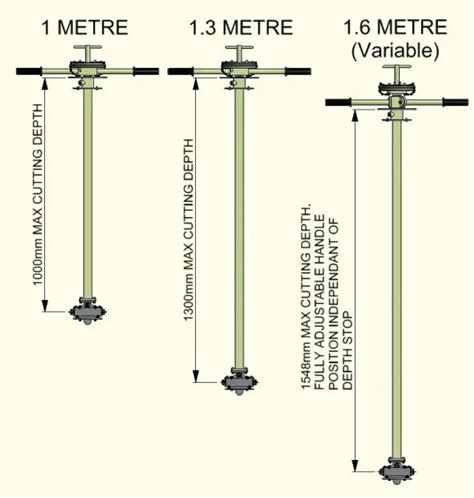 1 METRE

1000mm MAX CUTTING DEPTH

1.3 METRE

1300mm MAX CUTTING DEPTH

1.6 METRE
(Variable)

1548mm MAX CUTTING DEPTH.
FULLY ADJUSTABLE HANDLE
POSITION INDEPENDANT OF
DEPTH STOP